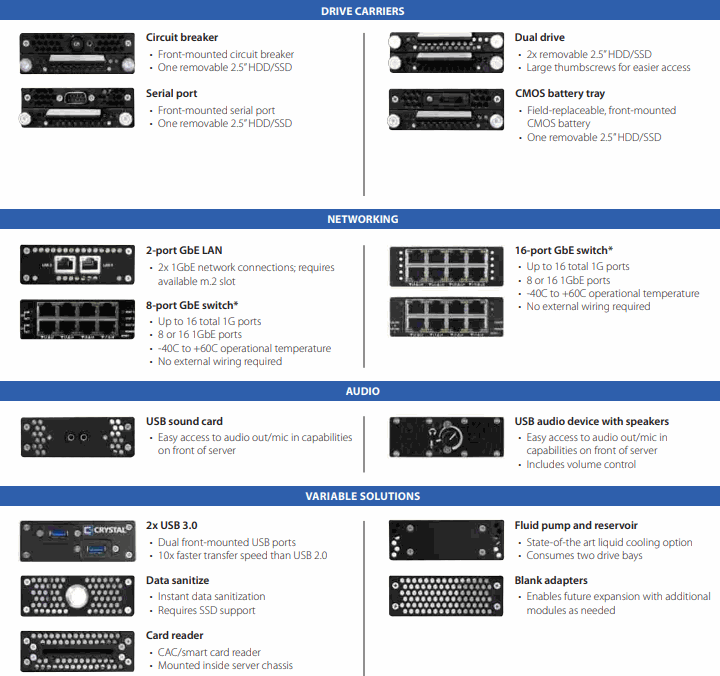 DRIVE CARRIERS

Circuit breaker
• Front-mounted circuit breaker
• One removable 2.5" HDD/SSD

Serial port
• Front-mounted serial port
• One removable 2.5" HDD/SSD

Dual drive
• 2x removable 2.5" HDD/SSD
• Large thumbscrews for easier access

CMOS battery tray
• Field-replaceable, front-mounted CMOS battery
• One removable 2.5" HDD/SSD

NETWORKING

2-port GbE LAN
• 2x 1GbE network connections; requires available m.2 slot

8-port GbE switch*
• Up to 16 total 1G ports
• 8 or 16 1GbE ports
• -40C to +60C operational temperature
• No external wiring required

16-port GbE switch*
• Up to 16 total 1G ports
• 8 or 16 1GbE ports
• -40C to +60C operational temperature
• No external wiring required

AUDIO

USB sound card
• Easy access to audio out/mic in capabilities on front of server

USB audio device with speakers
• Easy access to audio out/mic in capabilities on front of server
• Includes volume control

VARIABLE SOLUTIONS

CRYSTAL

2x USB 3.0
• Dual front-mounted USB ports
• 10x faster transfer speed than USB 2.0

Data sanitize
• Instant data sanitization
• Requires SSD support

Card reader
• CAC/smart card reader
• Mounted inside server chassis

Fluid pump and reservoir
• State-of-the art liquid cooling option
• Consumes two drive bays

Blank adapters
• Enables future expansion with additional modules as needed